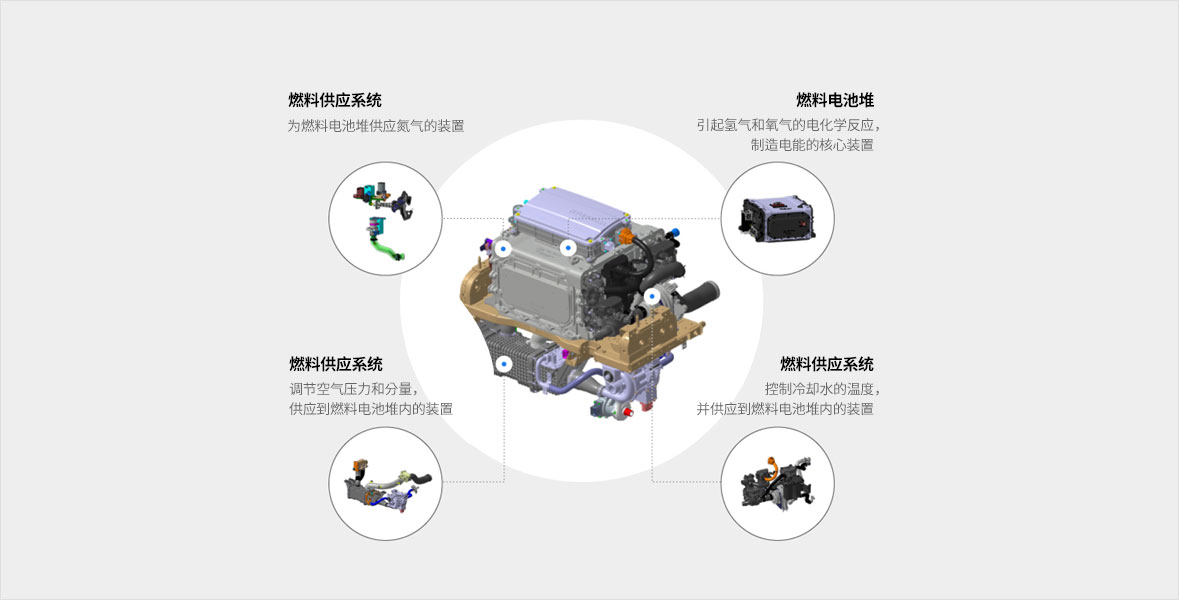 燃料供应系统

为燃料电池堆供应氮气的装置

燃料电池堆

引起氢气和氧气的电化学反应，制造电能的核心装置

燃料供应系统

调节空气压力和分量，供应到燃料电池堆内的装置

燃料供应系统

控制冷却水的温度，并供应到燃料电池堆内的装置